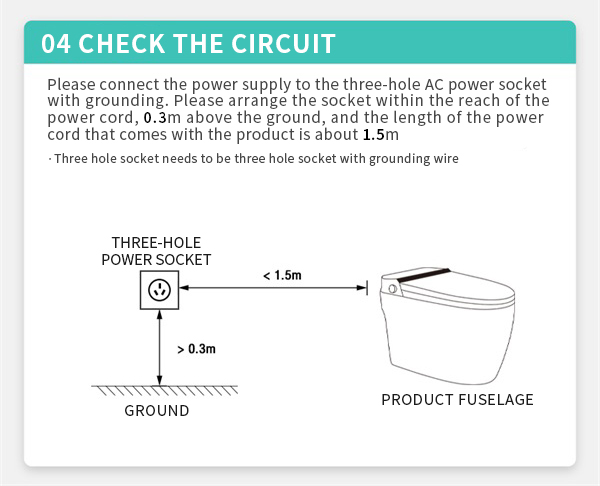 04 CHECK THE CIRCUIT

Please connect the power supply to the three-hole AC power socket with grounding. Please arrange the socket within the reach of the power cord, 0.3m above the ground, and the length of the power cord that comes with the product is about 1.5m

· Three hole socket needs to be three hole socket with grounding wire

THREE-HOLE POWER SOCKET

< 1.5m

> 0.3m

GROUND

PRODUCT FUSELAGE