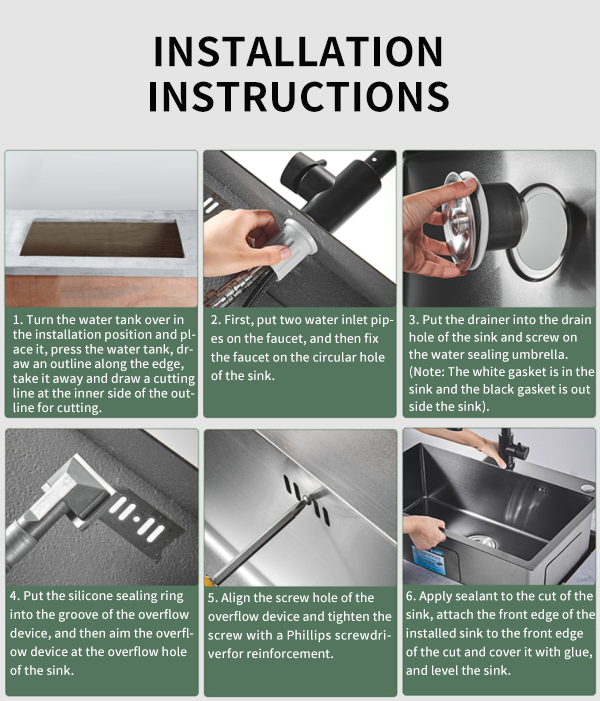 INSTALLATION INSTRUCTIONS

1. Turn the water tank over in the installation position and place it, press the water tank, draw an outline along the edge, take it away and draw a cutting line at the inner side of the outline for cutting.

2. First, put two water inlet pipes on the faucet, and then fix the faucet on the circular hole of the sink.

3. Put the drainer into the drain hole of the sink and screw on the water sealing umbrella. (Note: The white gasket is in the sink and the black gasket is out side the sink).

4. Put the silicone sealing ring into the groove of the overflow device, and then aim the overflow device at the overflow hole of the sink.

5. Align the screw hole of the overflow device and tighten the screw with a Phillips screwdriverfor reinforcement.

6. Apply sealant to the cut of the sink, attach the front edge of the installed sink to the front edge of the cut and cover it with glue, and level the sink.