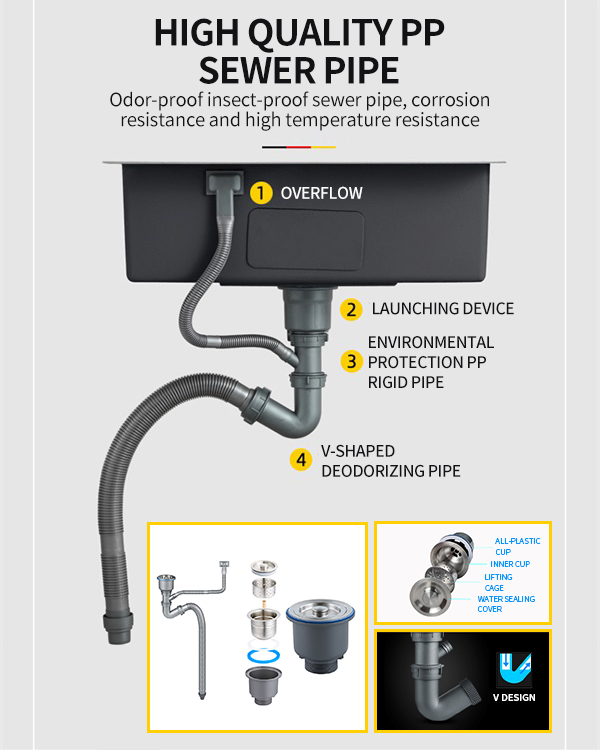 HIGH QUALITY PP SEWER PIPE

Odor-proof insect-proof sewer pipe, corrosion resistance and high temperature resistance

1 OVERFLOW

2 LAUNCHING DEVICE

3 ENVIRONMENTAL PROTECTION PP RIGID PIPE

4 V-SHAPED DEODORIZING PIPE

ALL-PLASTIC CUP

INNER CUP

LIFTING CAGE

WATER SEALING COVER

V DESIGN